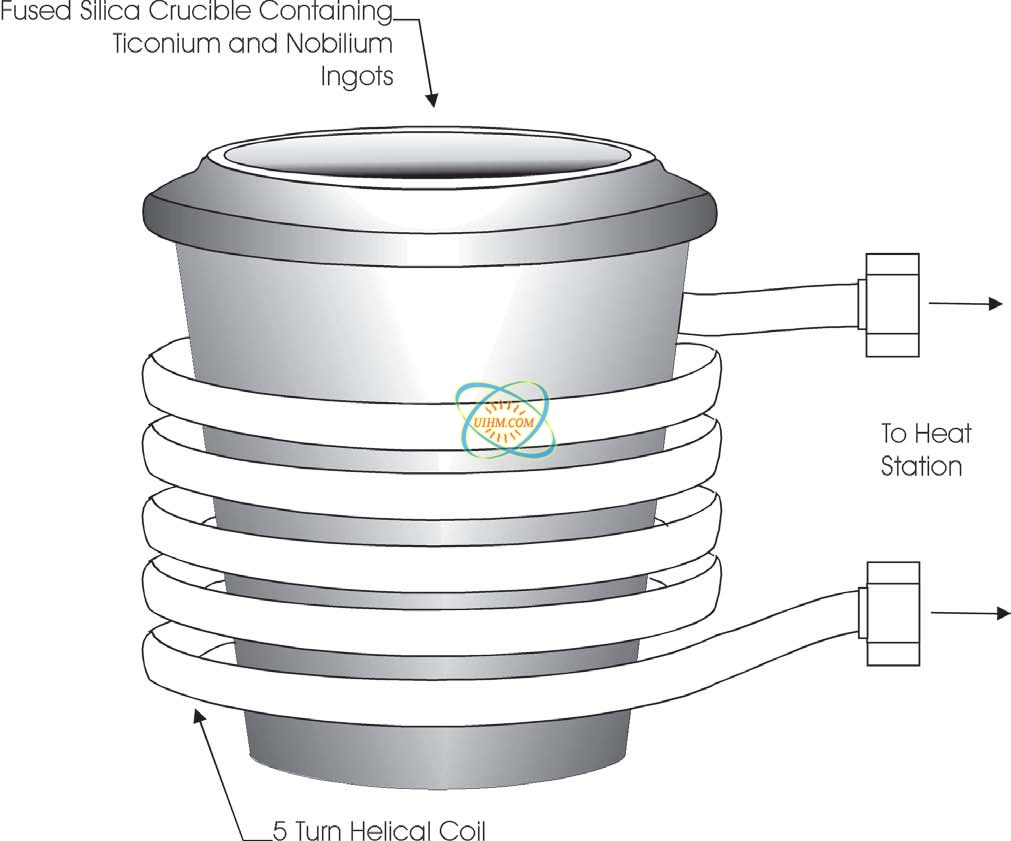 Fused Silica Crucible Containing Ticonium and Nobilium Ingots

UIHM.COM

To Heat Station

5 Turn Helical Coil